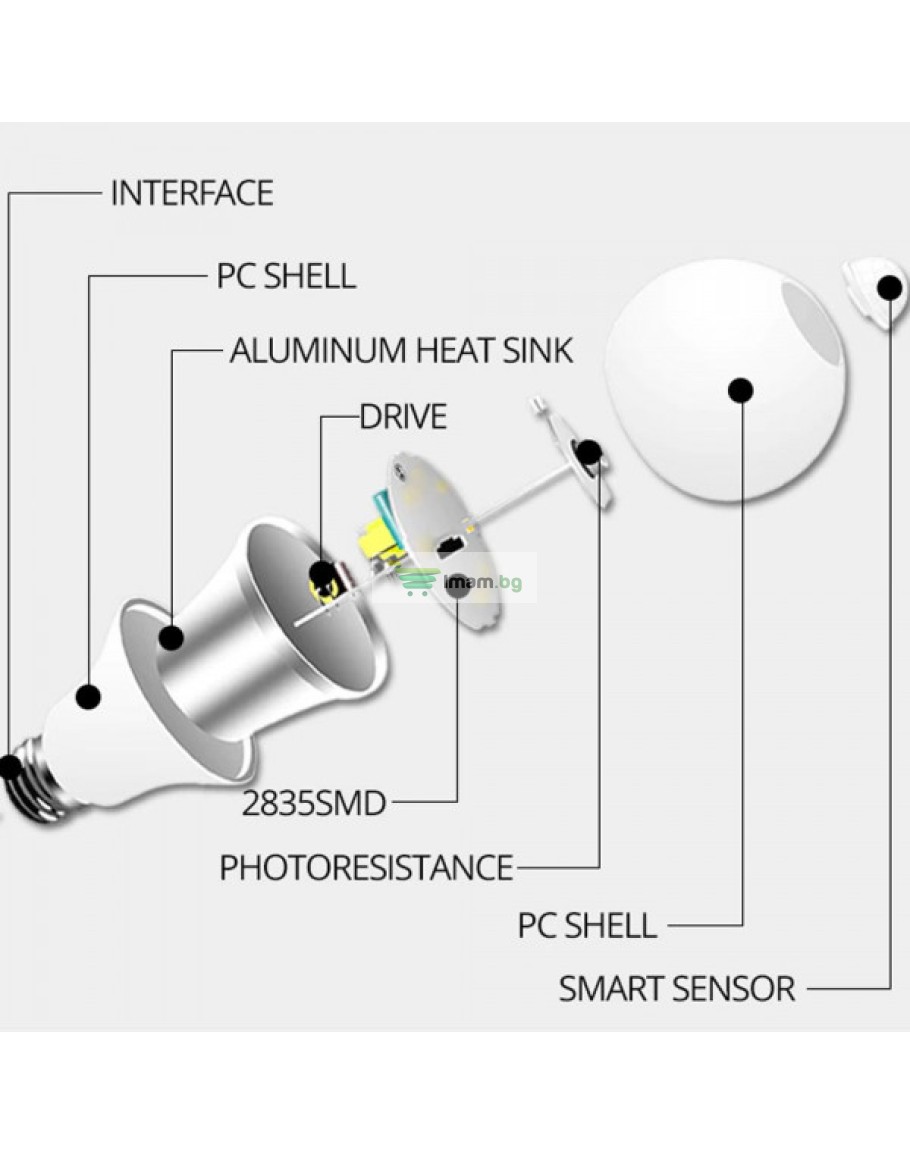 INTERFACE
PC SHELL
ALUMINUM HEAT SINK
DRIVE
imam.bg
2835SMD
PHOTORESISTANCE
PC SHELL
SMART SENSOR